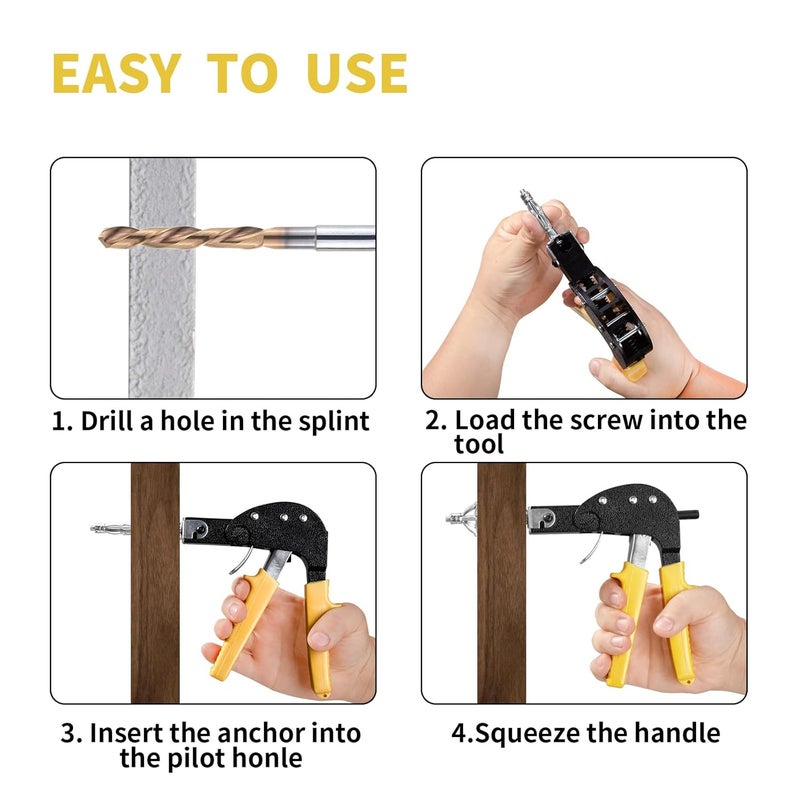 EASY TO USE

1. Drill a hole in the splint

2. Load the screw into the tool

3. Insert the anchor into the pilot honle

4.Squeeze the handle